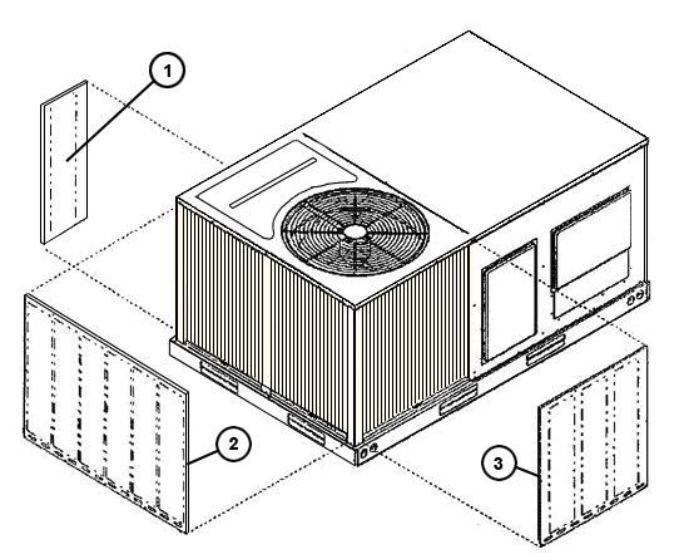 1

2

3